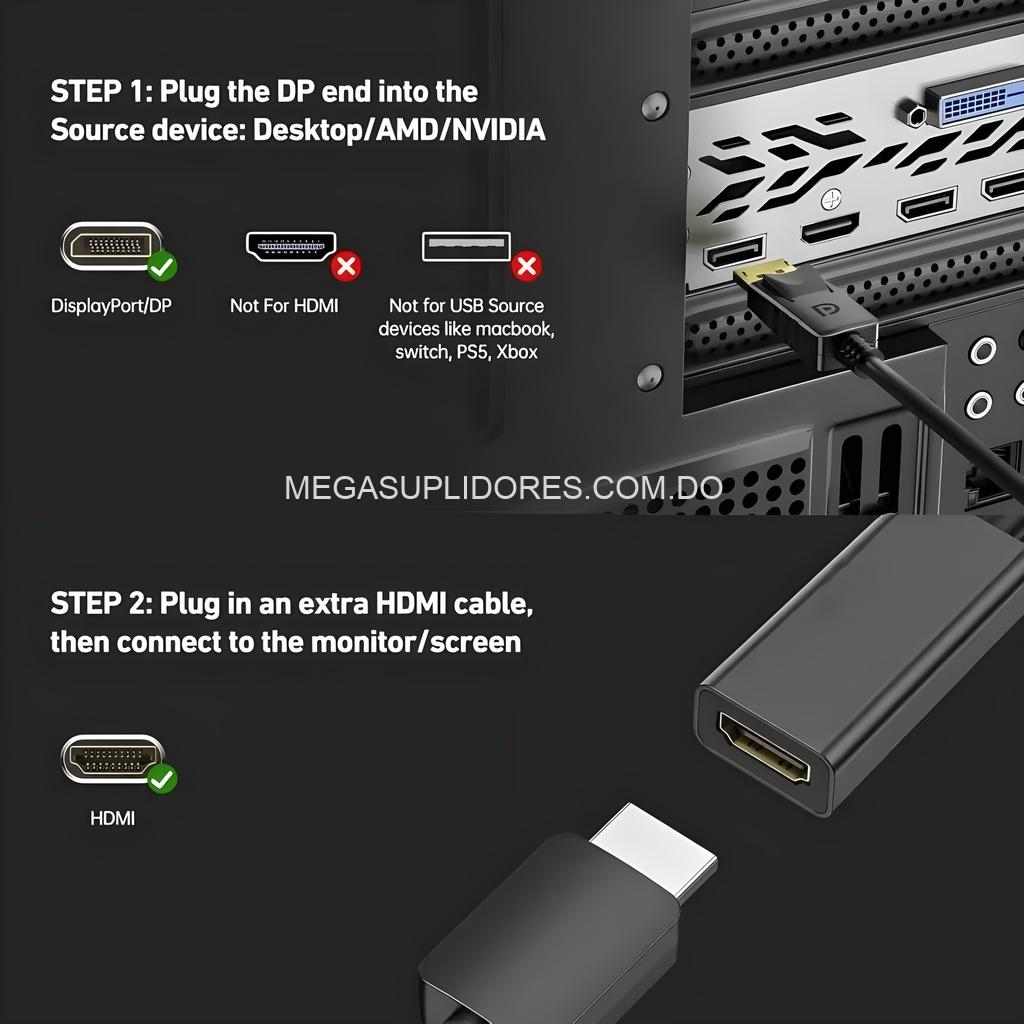 STEP 1: Plug the DP end into the Source device: Desktop/AMD/NVIDIA

DisplayPort/DP

Not For HDMI

Not for USB Source devices like macbook, switch, PS5, Xbox

MEGASUPLIDORES.COM.DO

STEP 2: Plug in an extra HDMI cable, then connect to the monitor/screen

HDMI