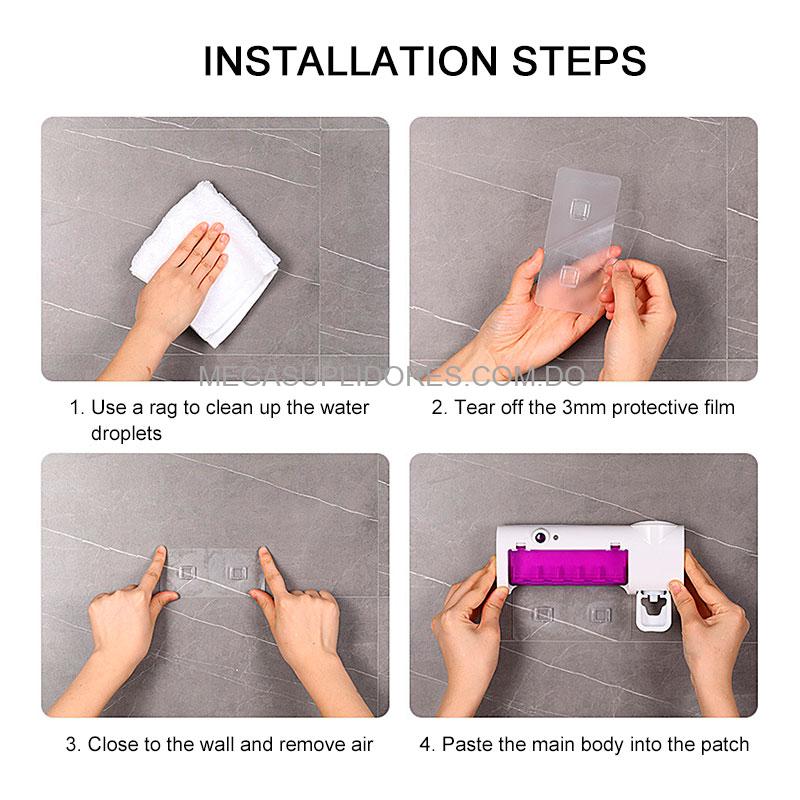 INSTALLATION STEPS

MEGASUPLIDORES.COM.DO

1. Use a rag to clean up the water droplets

2. Tear off the 3mm protective film

3. Close to the wall and remove air

4. Paste the main body into the patch